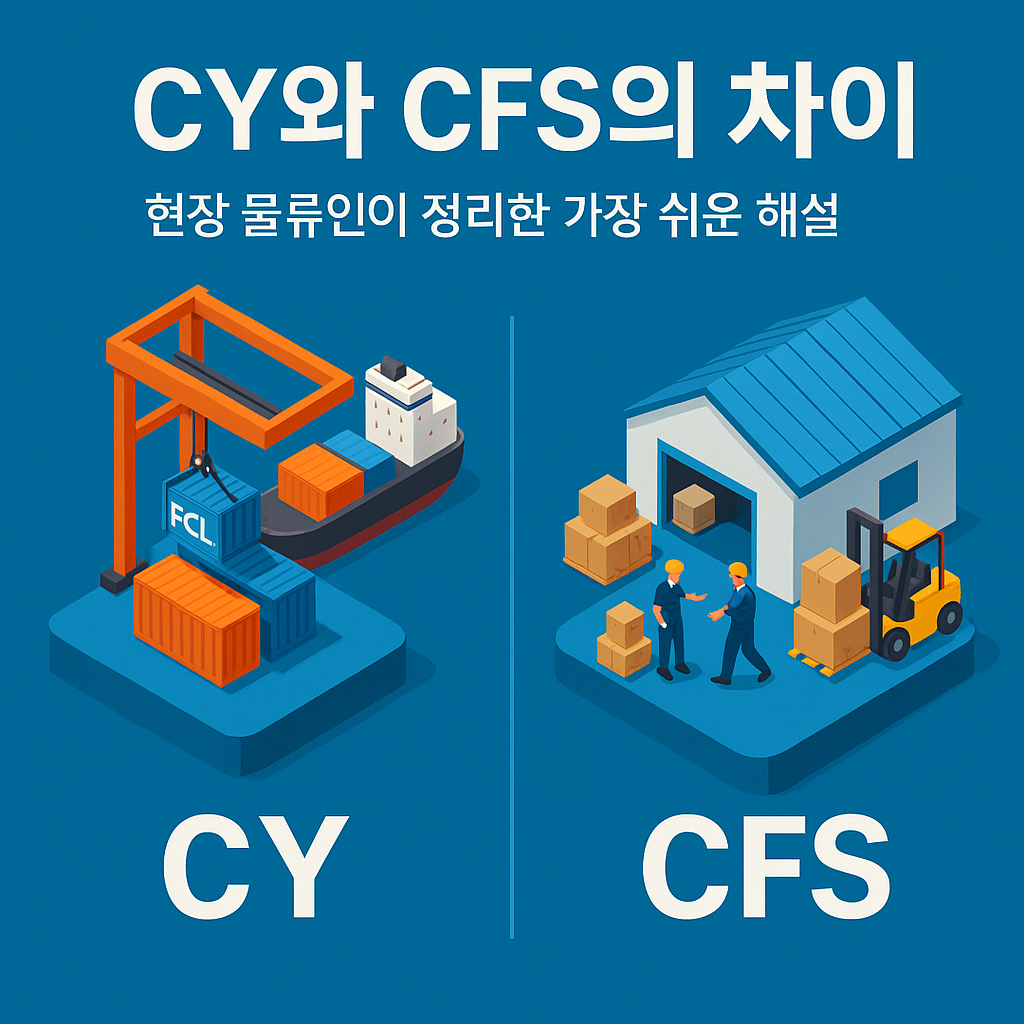 CY와 CFS의 차이

현장 물류인이 정리한 가장 쉬운 해설

FCL

CY

CFS